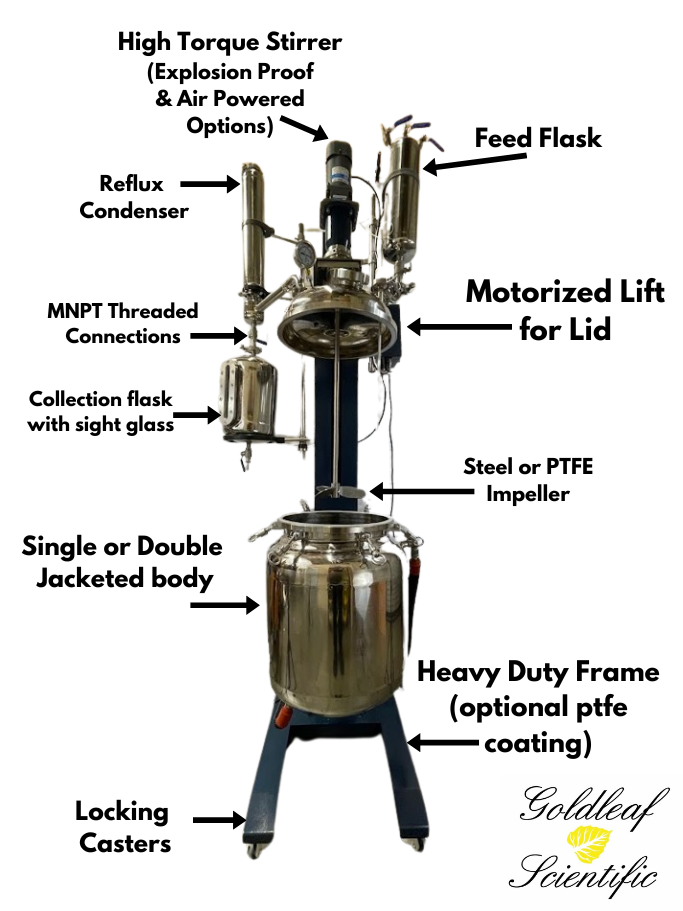 High Torque Stirrer (Explosion Proof & Air Powered Options)

Feed Flask

Reflux Condenser

Motorized Lift for Lid

MNPT Threaded Connections

Collection flask with sight glass

Steel or PTFE Impeller

Single or Double Jacketed body

Heavy Duty Frame (optional ptfe coating)

Locking Casters

Goldleaf Scientific